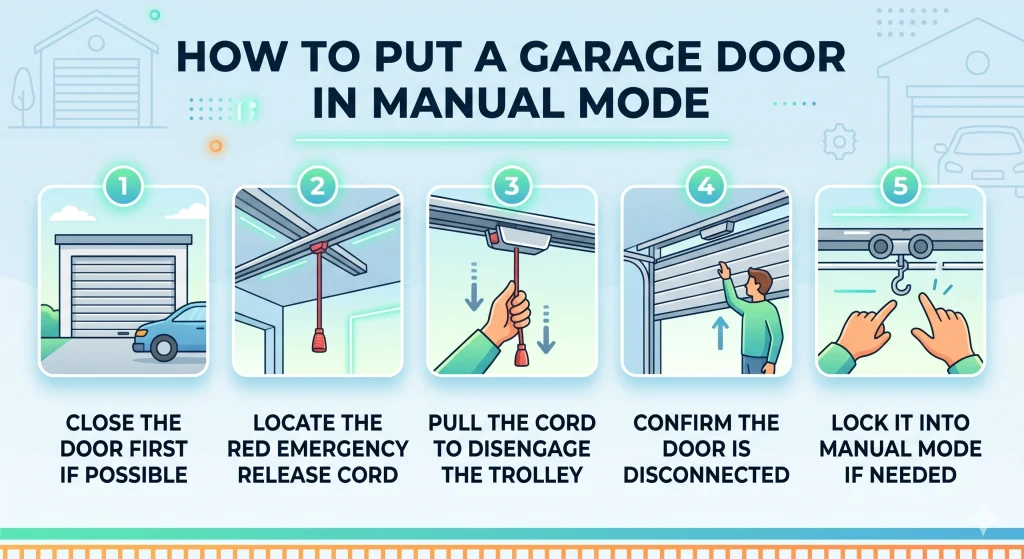 HOW TO PUT A GARAGE DOOR IN MANUAL MODE

1
CLOSE THE DOOR FIRST IF POSSIBLE

2
LOCATE THE RED EMERGENCY RELEASE CORD

3
PULL THE CORD TO DISENGAGE THE TROLLEY

4
CONFIRM THE DOOR IS DISCONNECTED

5
LOCK IT INTO MANUAL MODE IF NEEDED